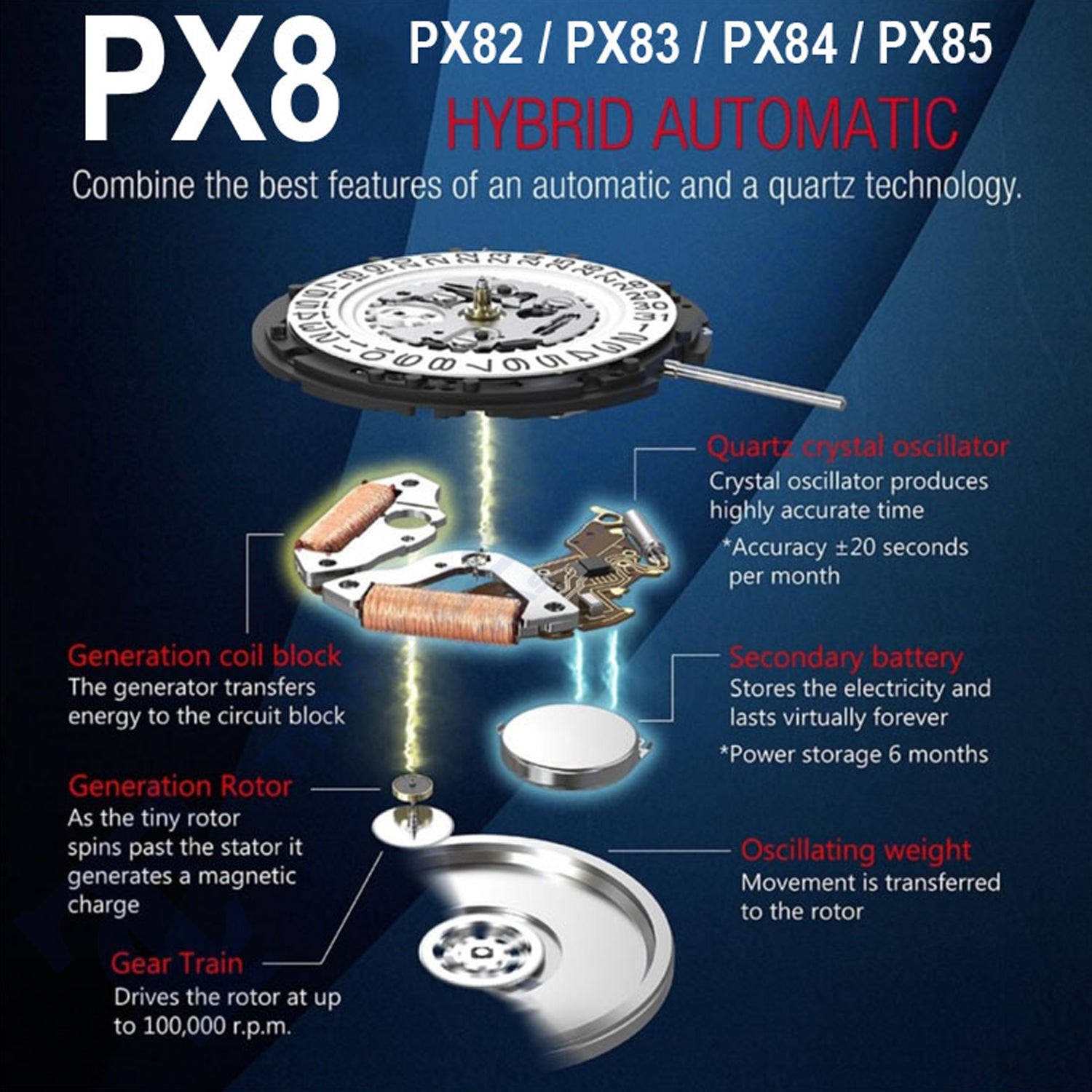 PX8

PX82 / PX83 / PX84 / PX85

HYBRID AUTOMATIC

Combine the best features of an automatic and a quartz technology.

Quartz crystal oscillator
Crystal oscillator produces highly accurate time
*Accuracy ±20 seconds per month

Generation coil block
The generator transfers energy to the circuit block

Secondary battery
Stores the electricity and lasts virtually forever
*Power storage 6 months

Generation Rotor
As the tiny rotor spins past the stator it generates a magnetic charge

Oscillating weight
Movement is transferred to the rotor

Gear Train
Drives the rotor at up to 100,000 r.p.m.